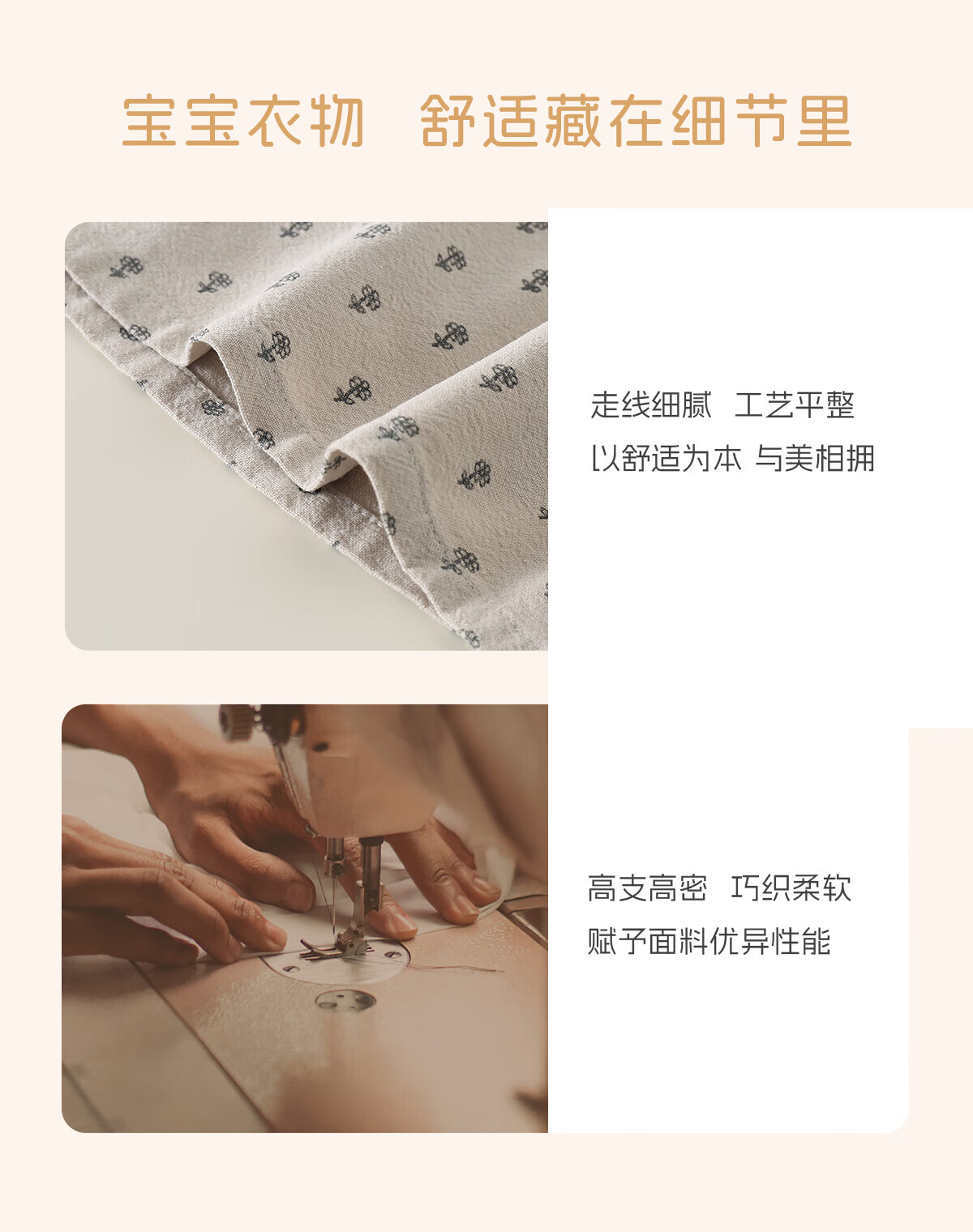 宝宝衣物　舒适藏在细节里

走线细腻　工艺平整
以舒适为本 与美相拥

高支高密　巧织柔软
赋予面料优异性能